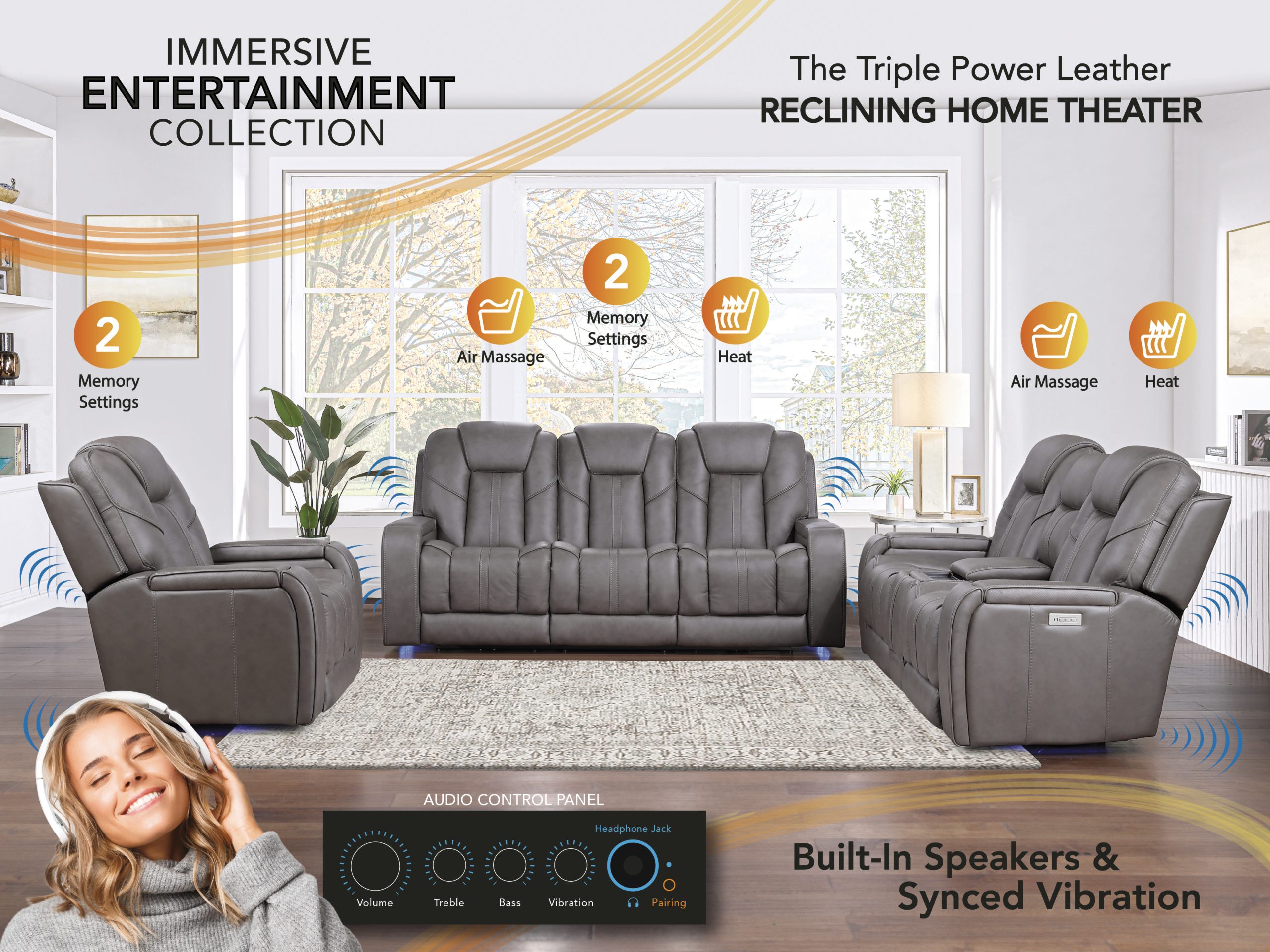 IMMERSIVE
ENTERTAINMENT
COLLECTION

The Triple Power Leather
RECLINING HOME THEATER

2
Memory Settings

Air Massage

2
Memory Settings

Heat

Air Massage

Heat

AUDIO CONTROL PANEL

Headphone Jack

Volume

Treble

Bass

Vibration

Pairing

Built-In Speakers &
Synced Vibration